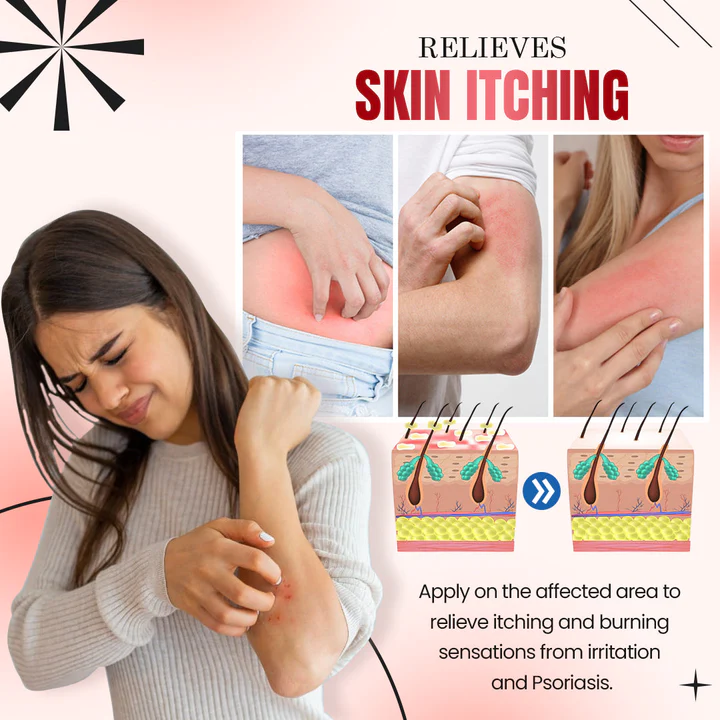 RELIEVES
SKIN ITCHING

Apply on the affected area to relieve itching and burning sensations from irritation and Psoriasis.