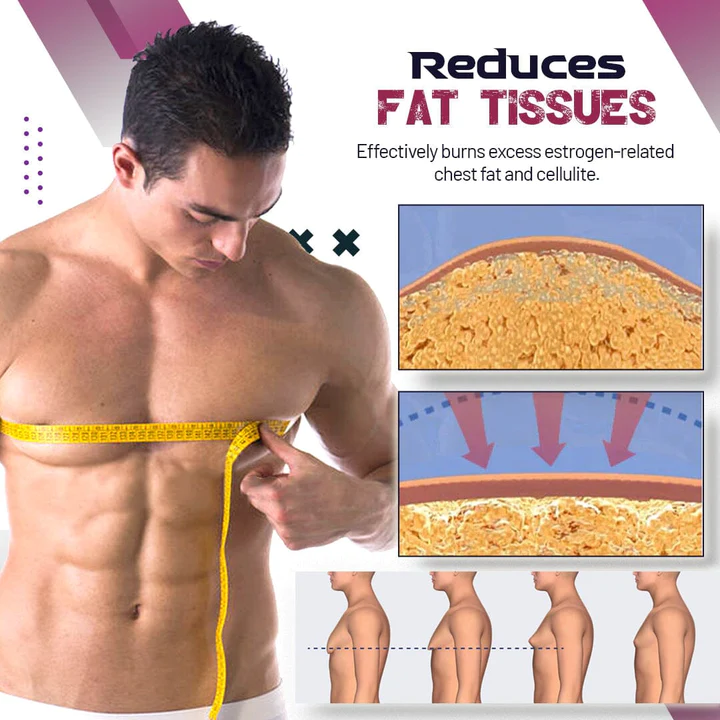 Reduces
FAT TISSUES

Effectively burns excess estrogen-related chest fat and cellulite.