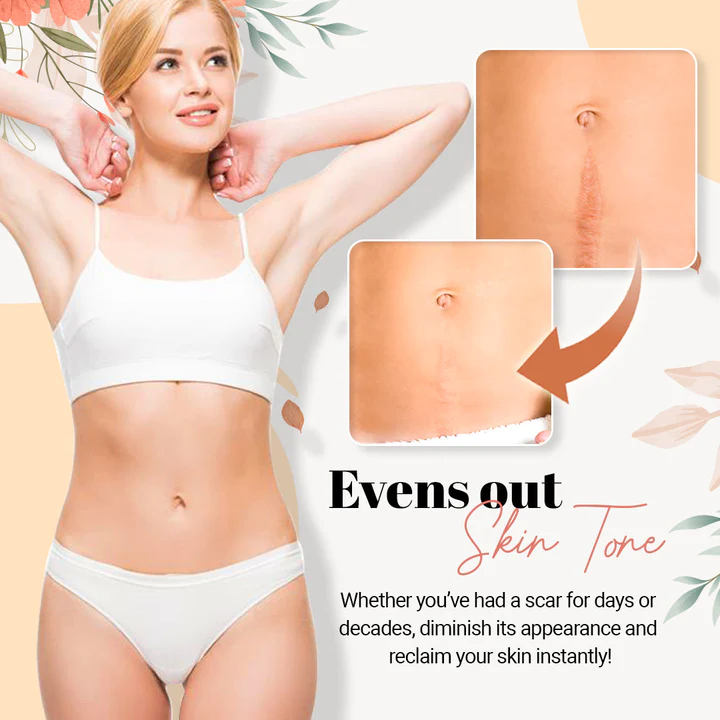 Evens out
Skin Tone

Whether you've had a scar for days or decades, diminish its appearance and reclaim your skin instantly!