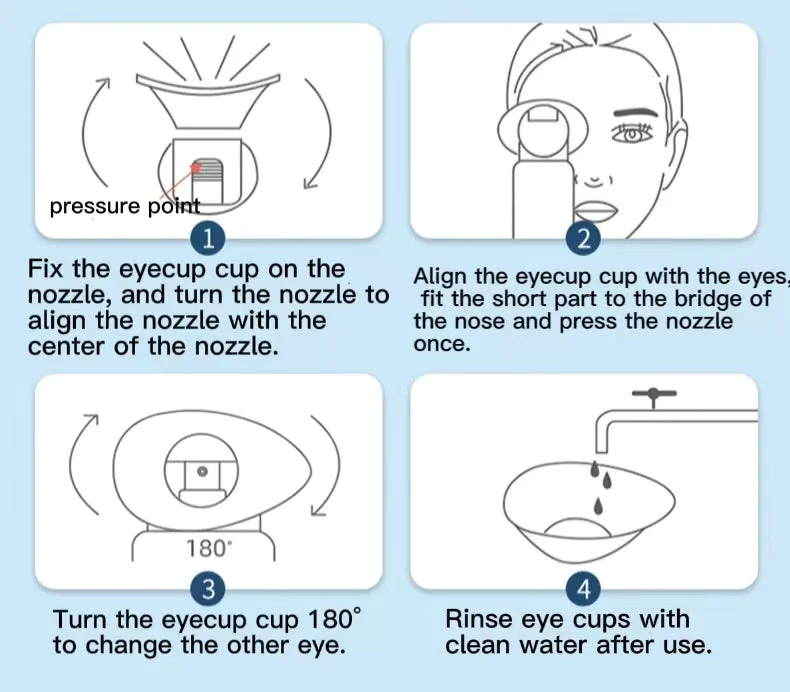 pressure point

1

Fix the eyecup cup on the nozzle, and turn the nozzle to align the nozzle with the center of the nozzle.

2

Align the eyecup cup with the eyes, fit the short part to the bridge of the nose and press the nozzle once.

180°

3

Turn the eyecup cup 180° to change the other eye.

4

Rinse eye cups with clean water after use.