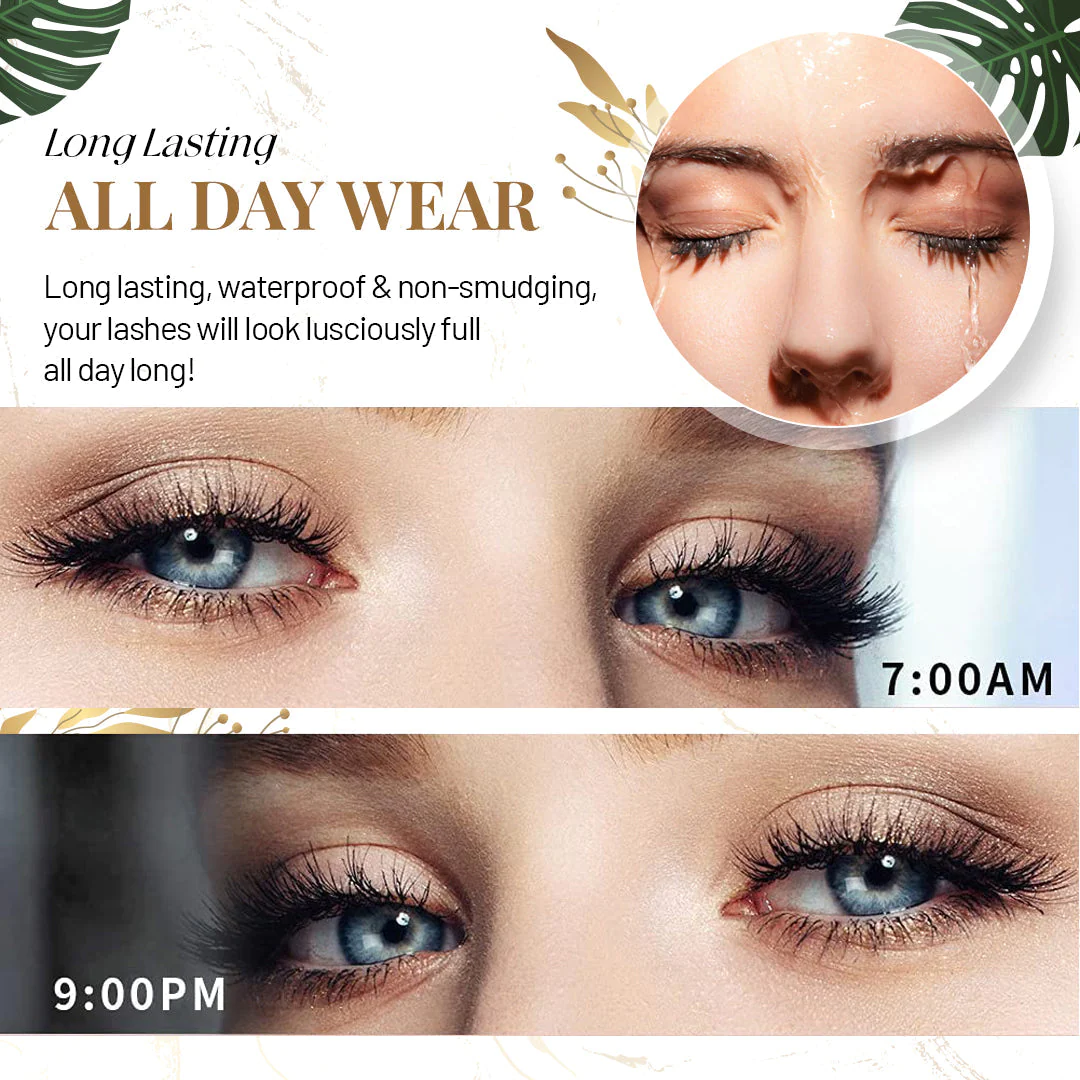 Long Lasting
ALL DAY WEAR

Long lasting, waterproof & non-smudging, your lashes will look lusciously full all day long!

7:00AM

9:00PM