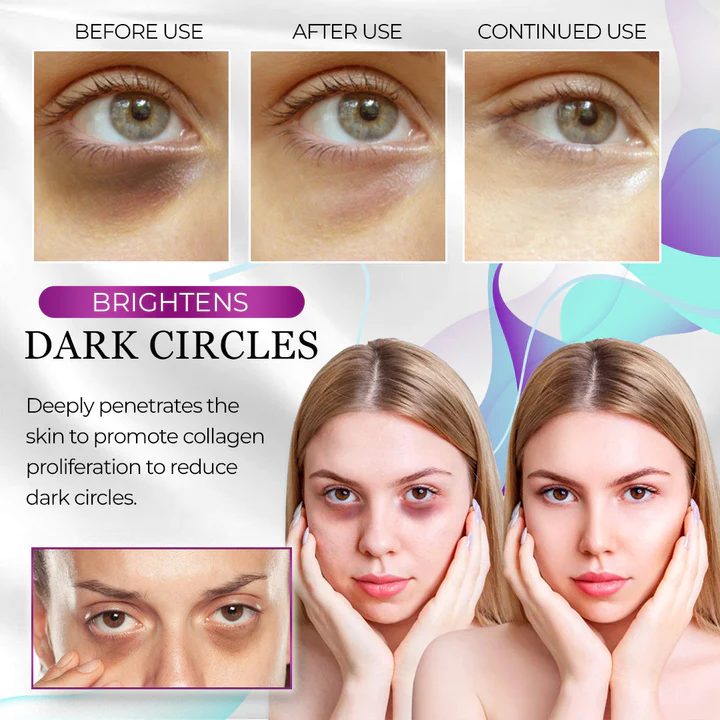 BEFORE USE
AFTER USE
CONTINUED USE

BRIGHTENS
DARK CIRCLES

Deeply penetrates the skin to promote collagen proliferation to reduce dark circles.