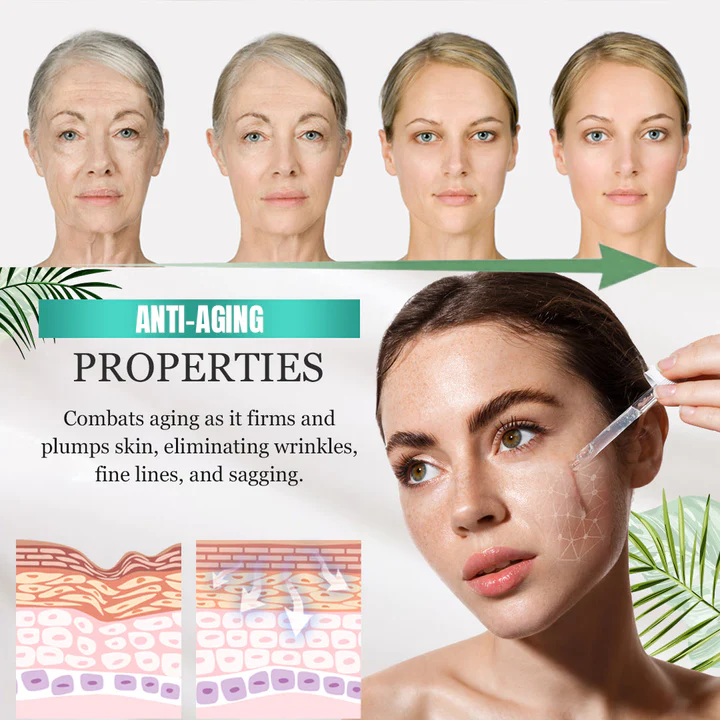 ANTI-AGING
PROPERTIES

Combats aging as it firms and plumps skin, eliminating wrinkles, fine lines, and sagging.