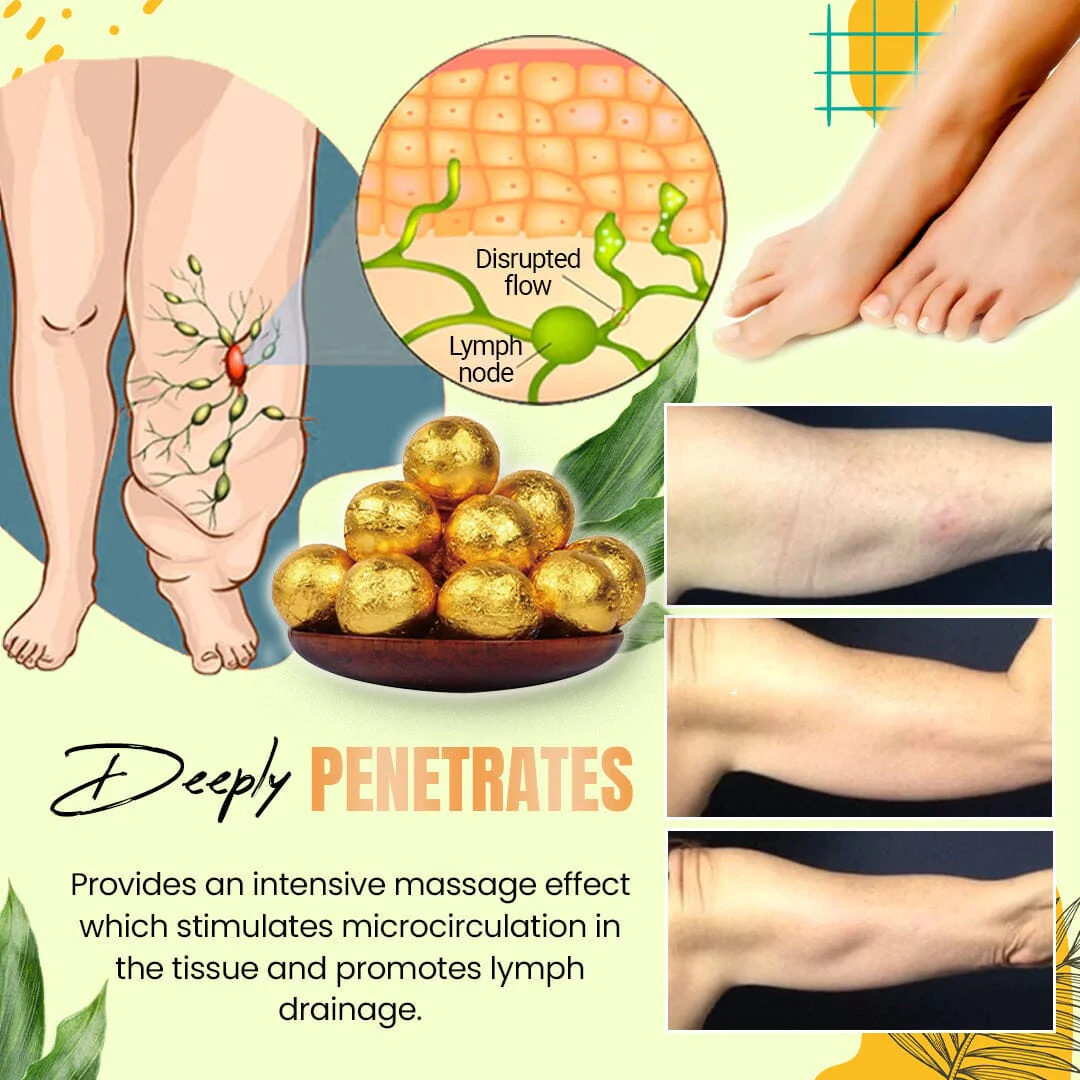 Disrupted flow

Lymph node

Deeply PENETRATES

Provides an intensive massage effect which stimulates microcirculation in the tissue and promotes lymph drainage.