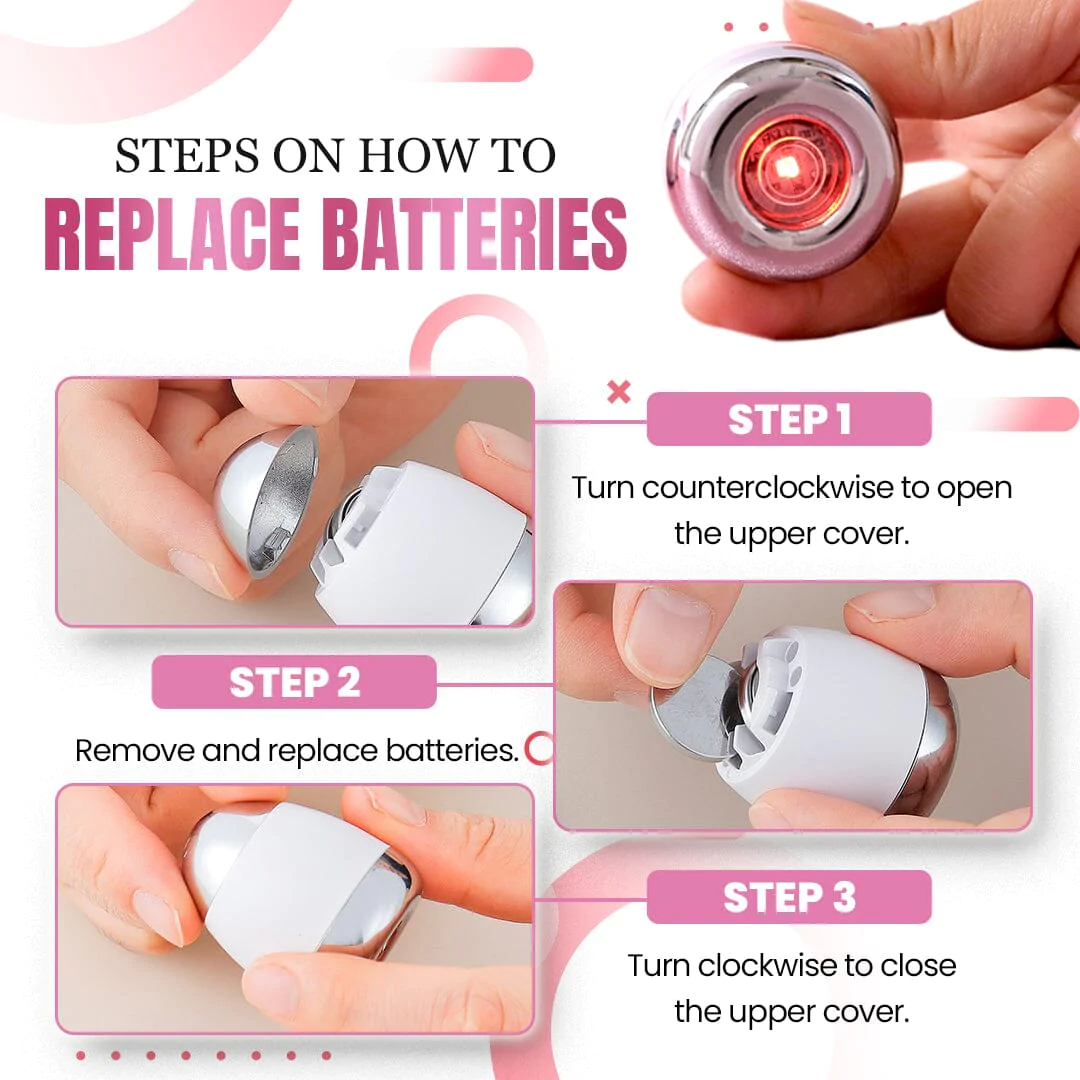 STEPS ON HOW TO
REPLACE BATTERIES

STEP 1
Turn counterclockwise to open the upper cover.

STEP 2
Remove and replace batteries.

STEP 3
Turn clockwise to close the upper cover.