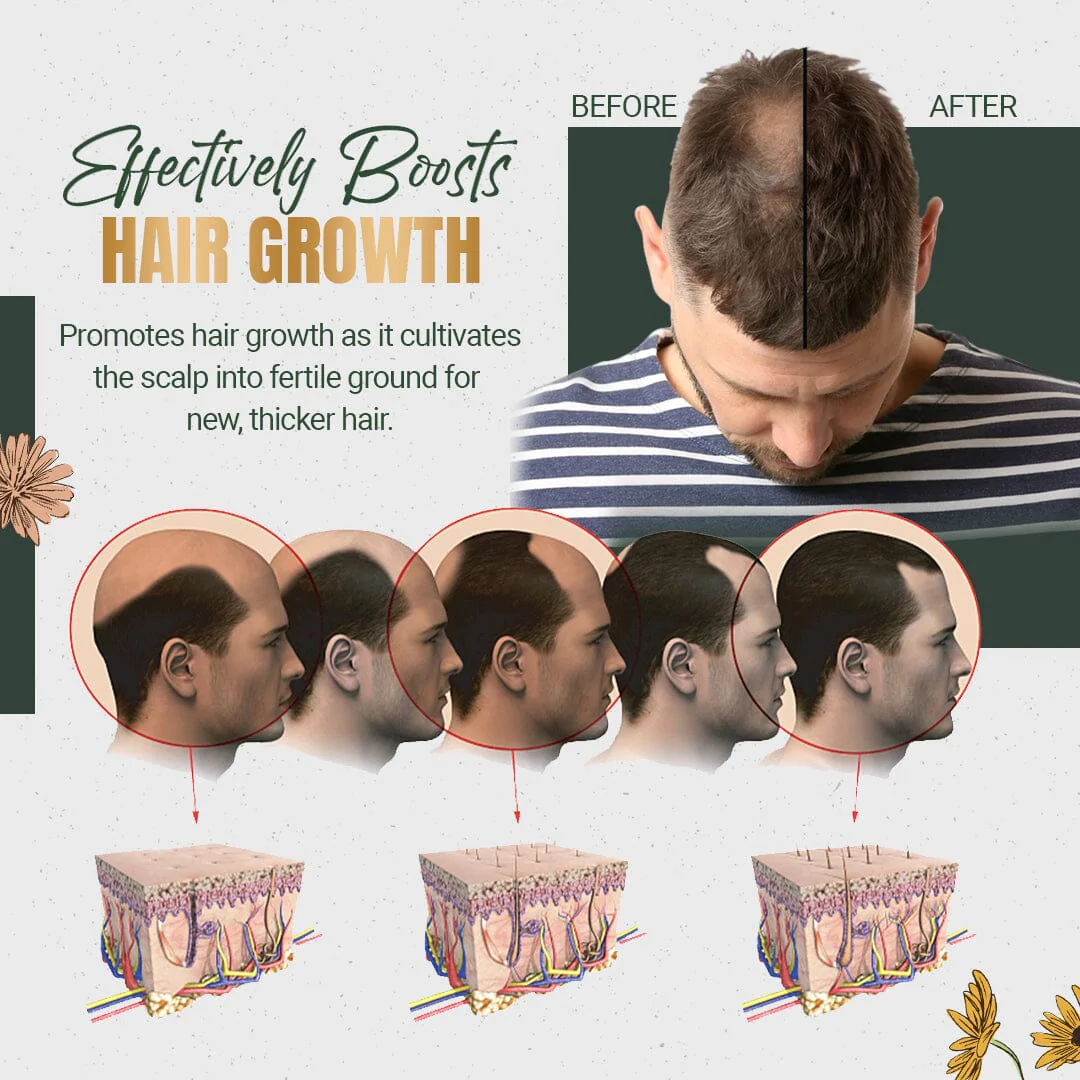 BEFORE

AFTER

Effectively Boosts
HAIR GROWTH

Promotes hair growth as it cultivates the scalp into fertile ground for new, thicker hair.