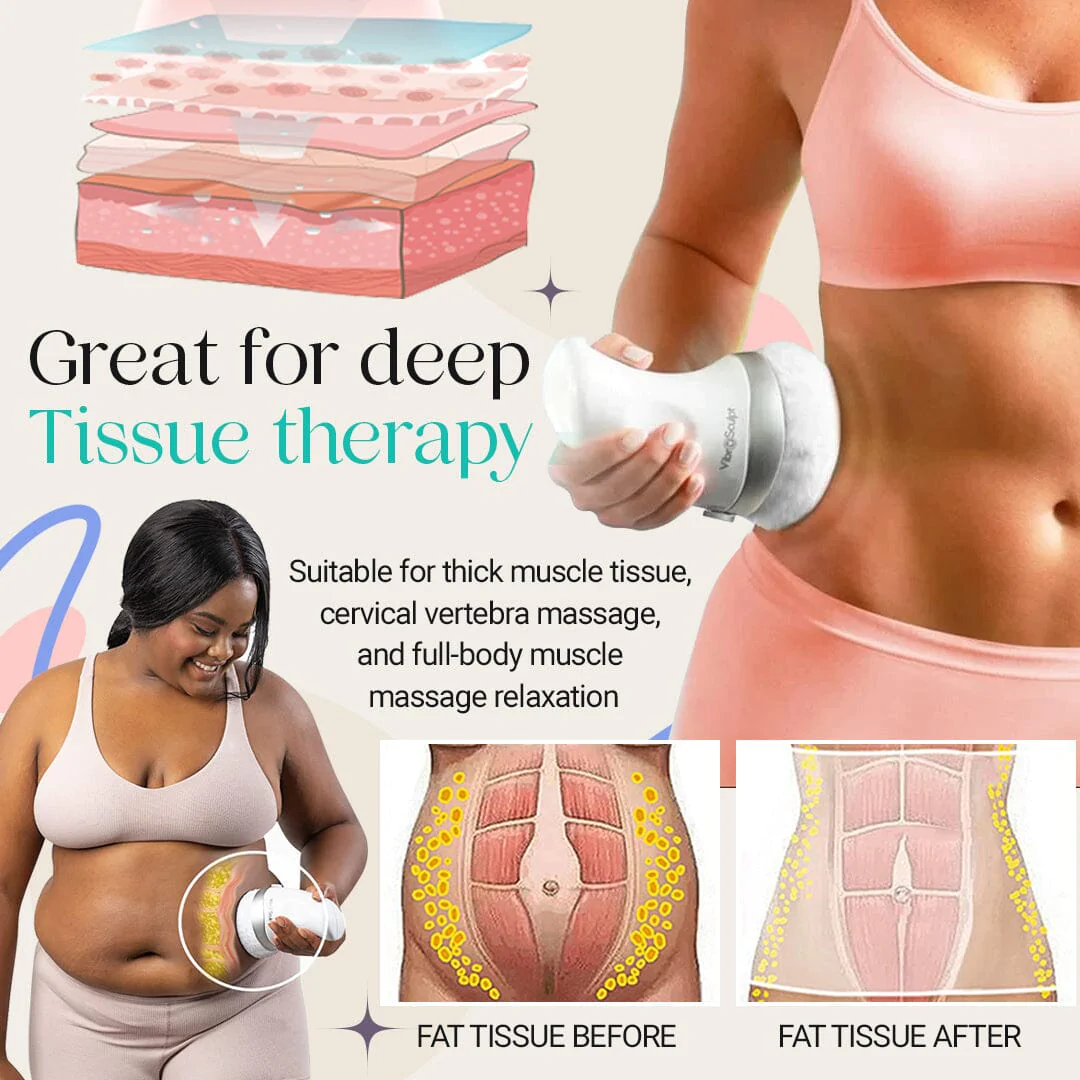 Great for deep
Tissue therapy

VibroSculpt

Suitable for thick muscle tissue, cervical vertebra massage, and full-body muscle massage relaxation

FAT TISSUE BEFORE

FAT TISSUE AFTER