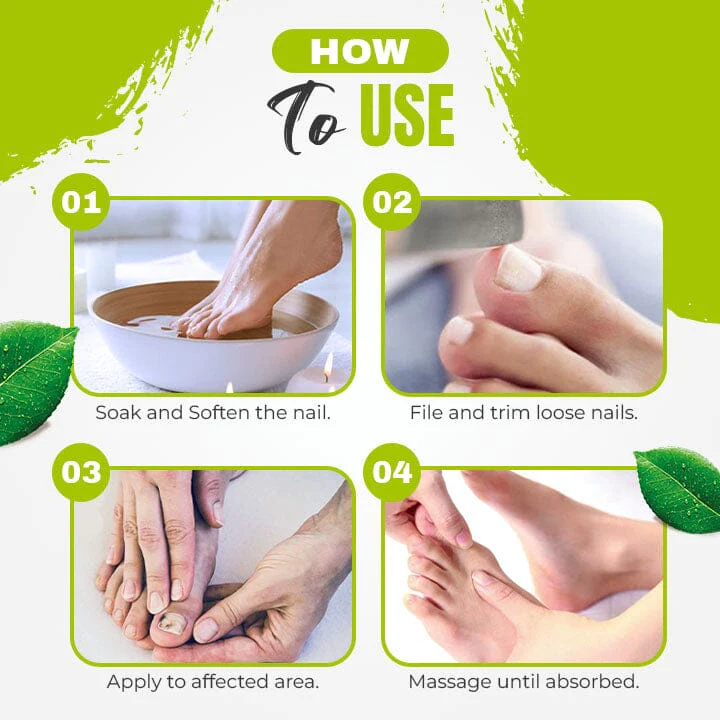 HOW
To USE

01
Soak and Soften the nail.

02
File and trim loose nails.

03
Apply to affected area.

04
Massage until absorbed.