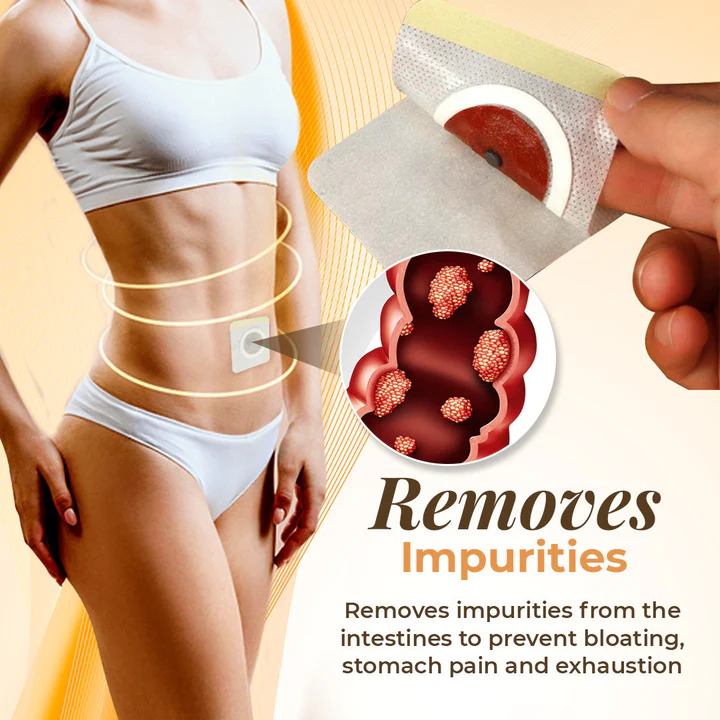 Removes
Impurities

Removes impurities from the intestines to prevent bloating, stomach pain and exhaustion