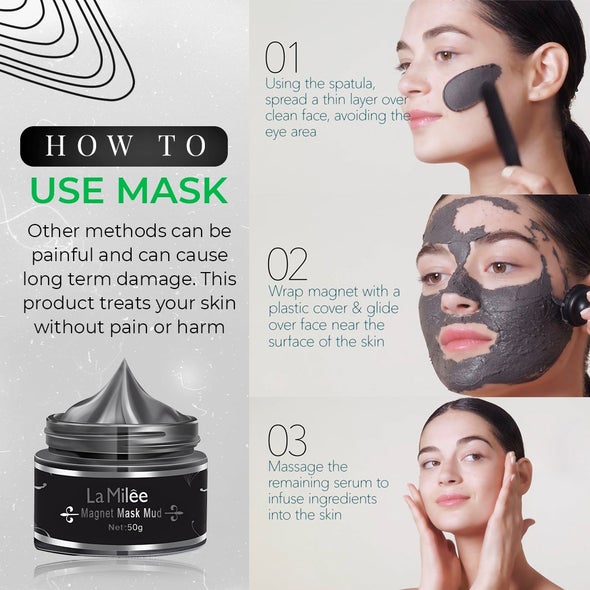 HOW TO
USE MASK

Other methods can be painful and can cause long term damage. This product treats your skin without pain or harm

La Milêe
Magnet Mask Mud
Net:50g

01
Using the spatula, spread a thin layer over clean face, avoiding the eye area

02
Wrap magnet with a plastic cover & glide over face near the surface of the skin

03
Massage the remaining serum to infuse ingredients into the skin