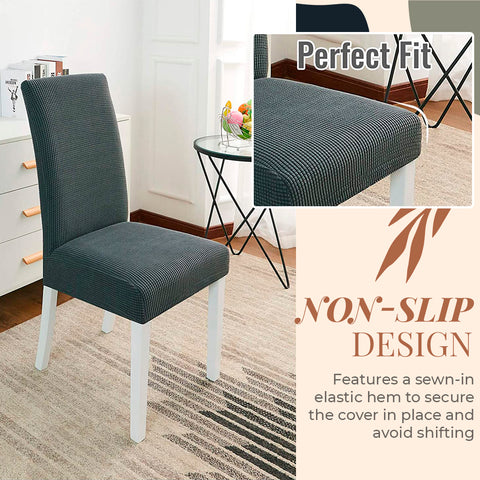 Perfect Fit

NON-SLIP
DESIGN

Features a sewn-in elastic hem to secure the cover in place and avoid shifting