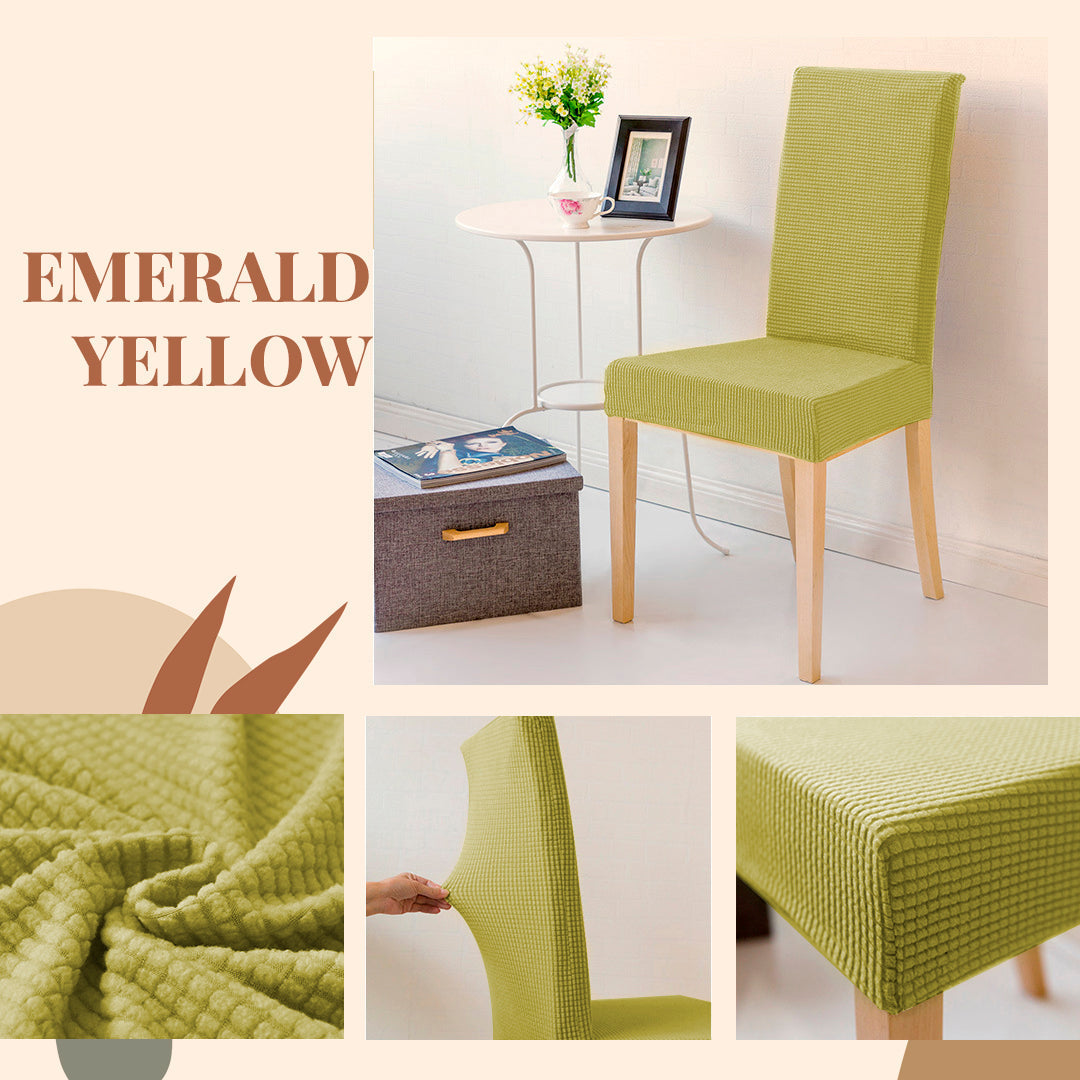 EMERALD YELLOW