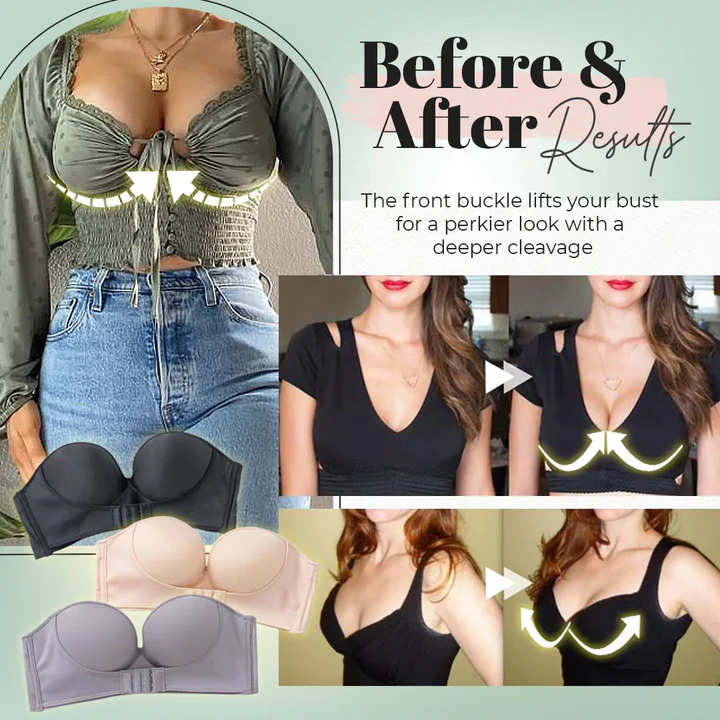 Before & After Results

The front buckle lifts your bust for a perkier look with a deeper cleavage