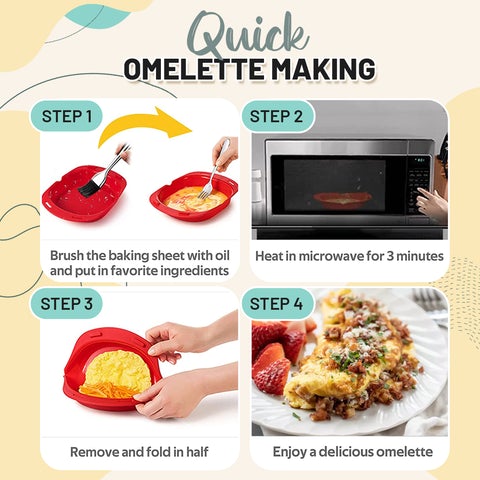 Quick
OMELETTE MAKING

STEP 1

Brush the baking sheet with oil and put in favorite ingredients

STEP 2

Heat in microwave for 3 minutes

STEP 3

Remove and fold in half

STEP 4

Enjoy a delicious omelette