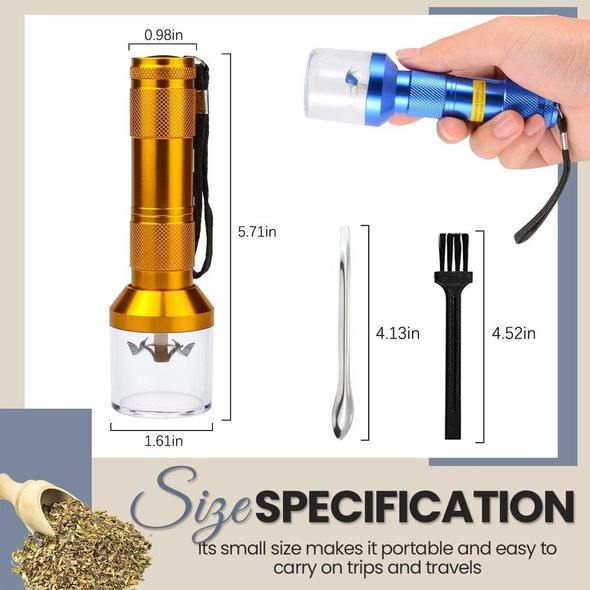 0.98in

5.71in

1.61in

4.13in

4.52in

Size SPECIFICATION

Its small size makes it portable and easy to carry on trips and travels