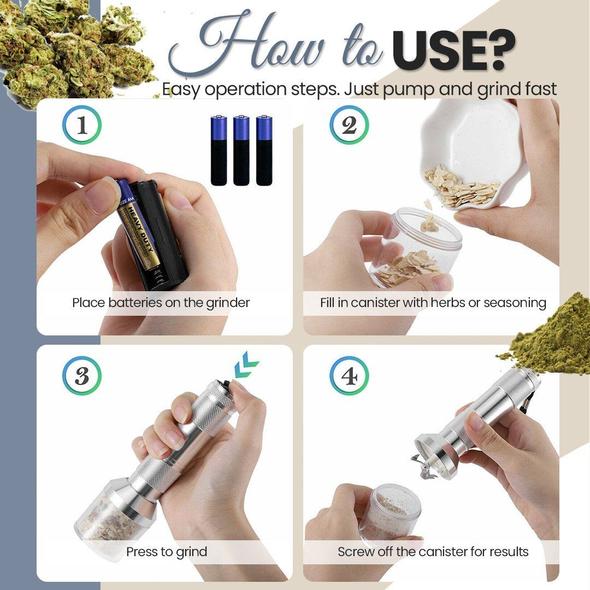 How to USE?
Easy operation steps. Just pump and grind fast

1
HEAVY DUTY
Place batteries on the grinder

2
Fill in canister with herbs or seasoning

3
Press to grind

4
Screw off the canister for results