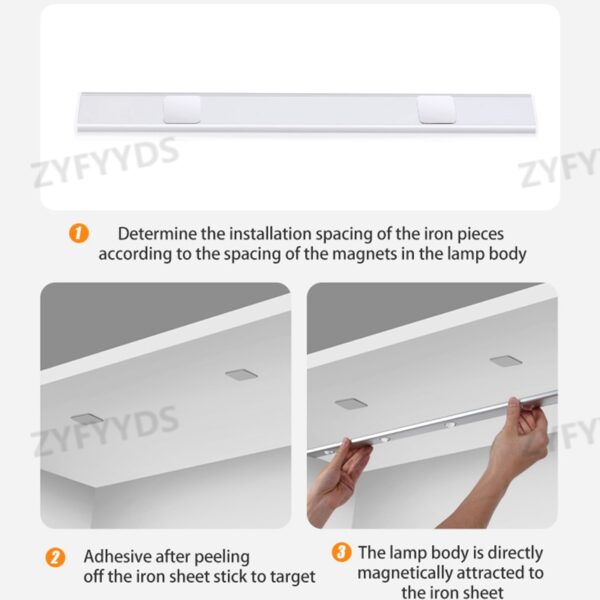 ZYFYYDS

ZYFY

1 Determine the installation spacing of the iron pieces according to the spacing of the magnets in the lamp body

ZYFYYDS

FY

2 Adhesive after peeling off the iron sheet stick to target

3 The lamp body is directly magnetically attracted to the iron sheet