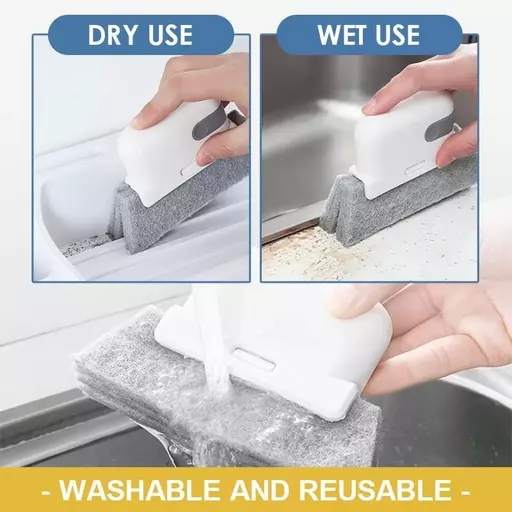 DRY USE

WET USE

- WASHABLE AND REUSABLE -