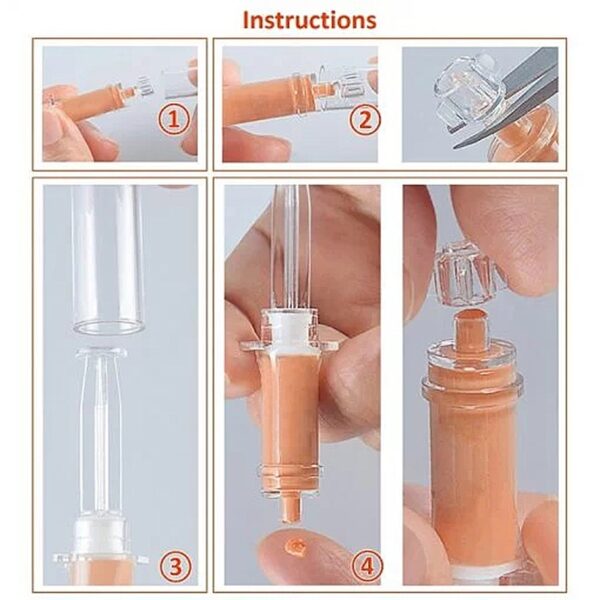 Instructions

1

2

3

4