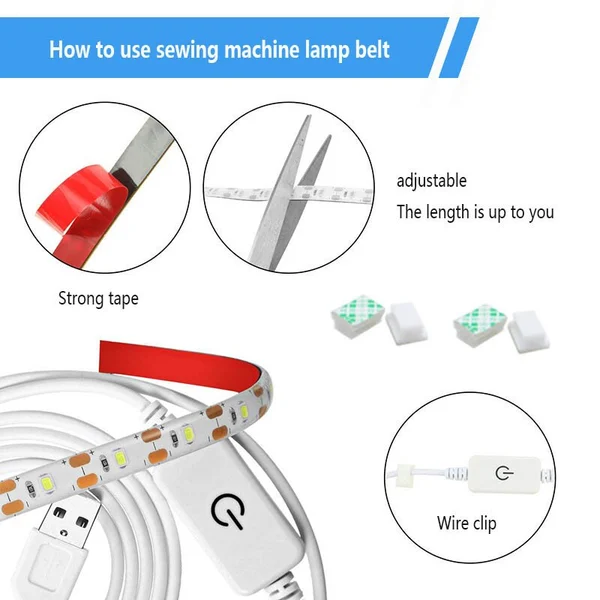 How to use sewing machine lamp belt

adjustable
The length is up to you

Strong tape

Wire clip