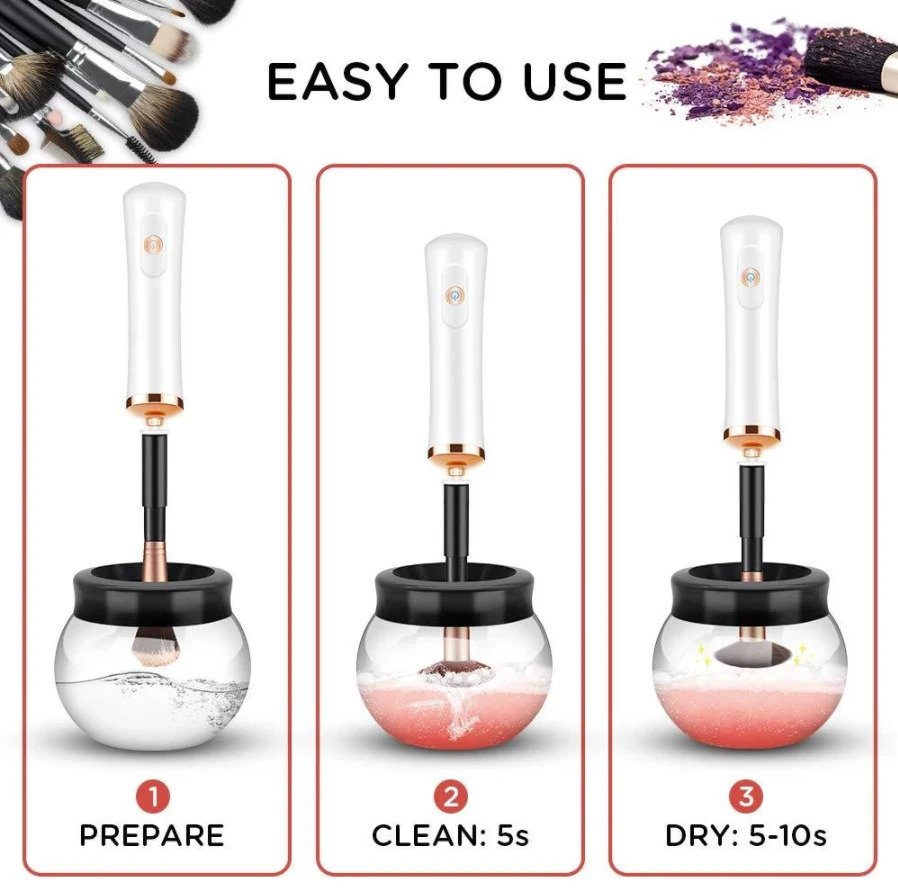 EASY TO USE

1
PREPARE

2
CLEAN: 5s

3
DRY: 5-10s