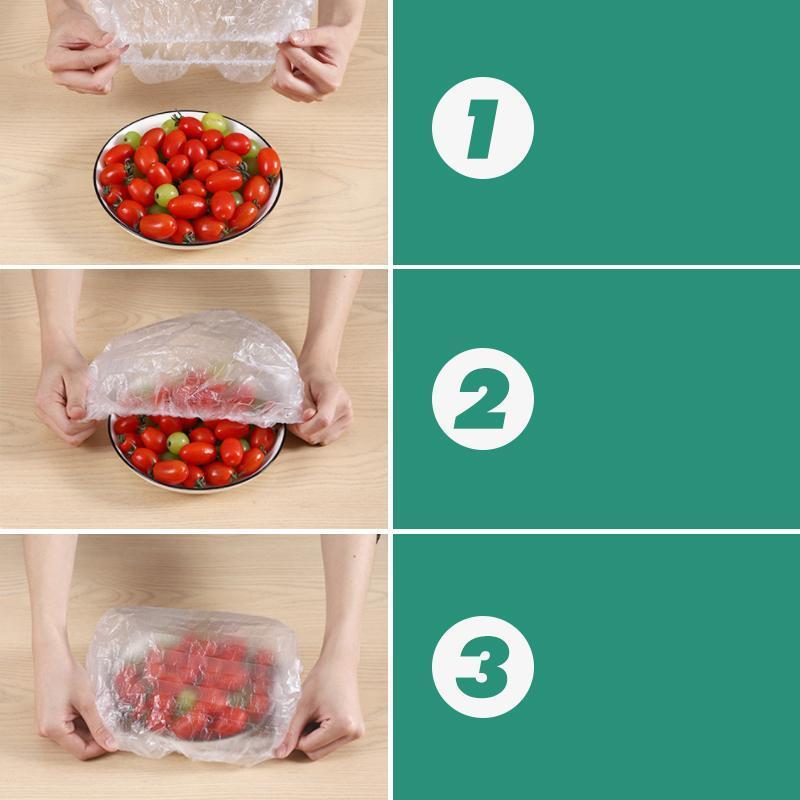 1

2

3