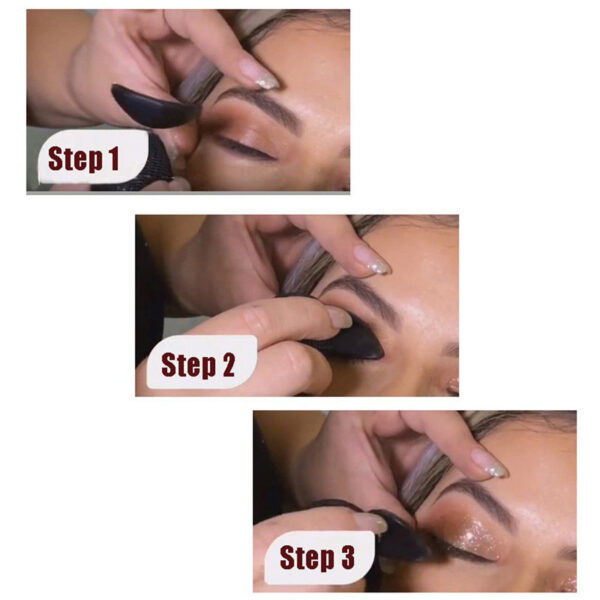 Step 1

Step 2

Step 3