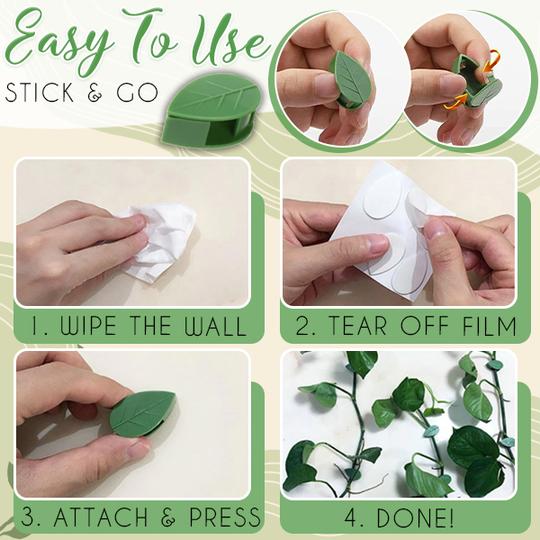 Easy To Use
STICK & GO

1. WIPE THE WALL

2. TEAR OFF FILM

3. ATTACH & PRESS

4. DONE!