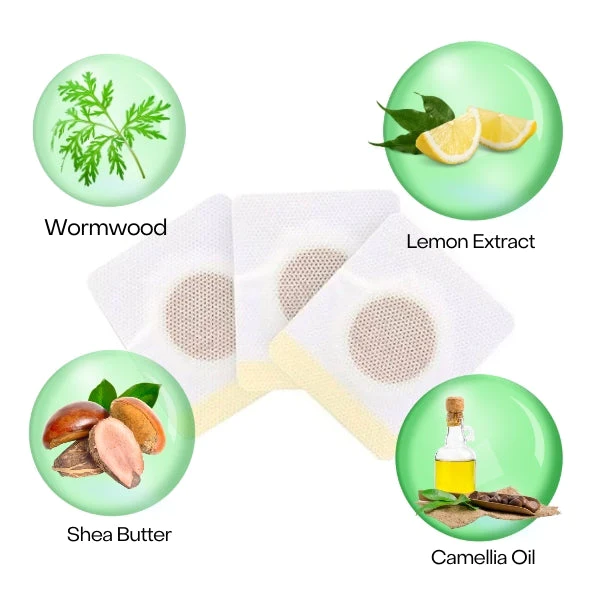 Wormwood

Lemon Extract

Shea Butter

Camellia Oil