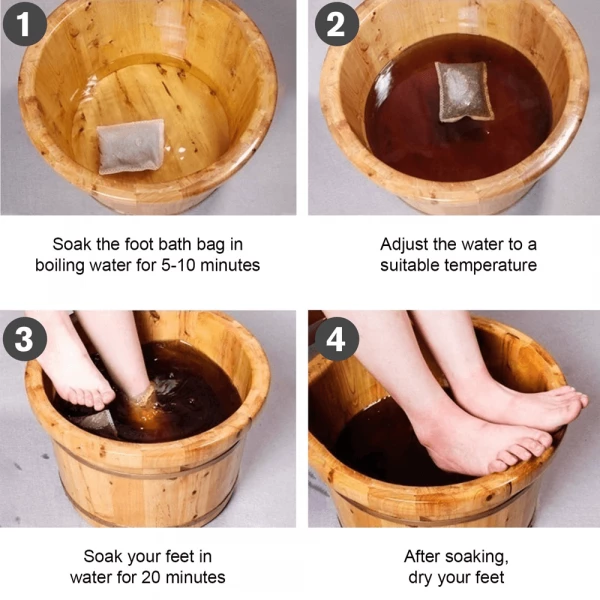 1

Soak the foot bath bag in boiling water for 5-10 minutes

2

Adjust the water to a suitable temperature

3

Soak your feet in water for 20 minutes

4

After soaking, dry your feet