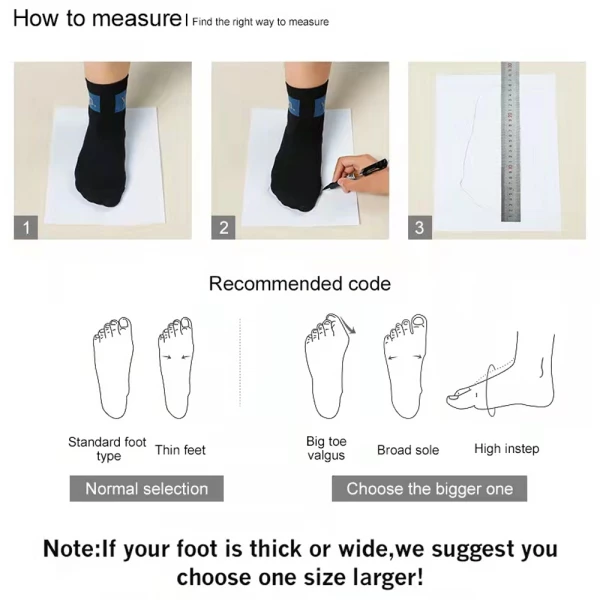 How to measure | Find the right way to measure

1

2

3

Recommended code

Standard foot type

Thin feet

Big toe valgus

Broad sole

High instep

Normal selection

Choose the bigger one

Note:If your foot is thick or wide,we suggest you choose one size larger!