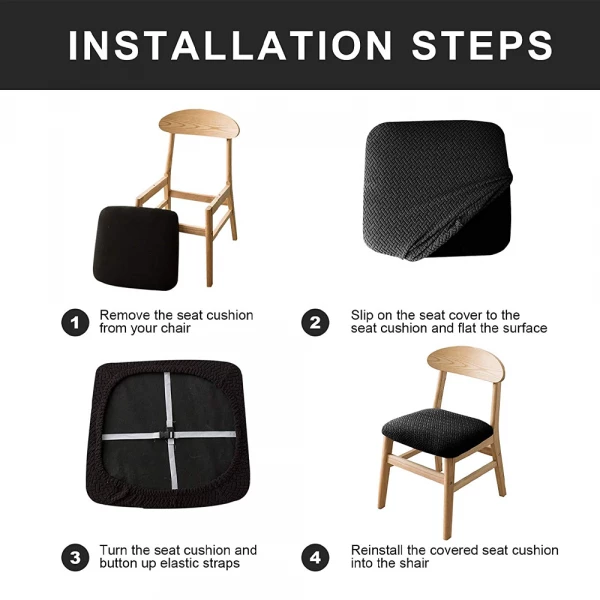 INSTALLATION STEPS

1 Remove the seat cushion from your chair

2 Slip on the seat cover to the seat cushion and flat the surface

3 Turn the seat cushion and button up elastic straps

4 Reinstall the covered seat cushion into the shair