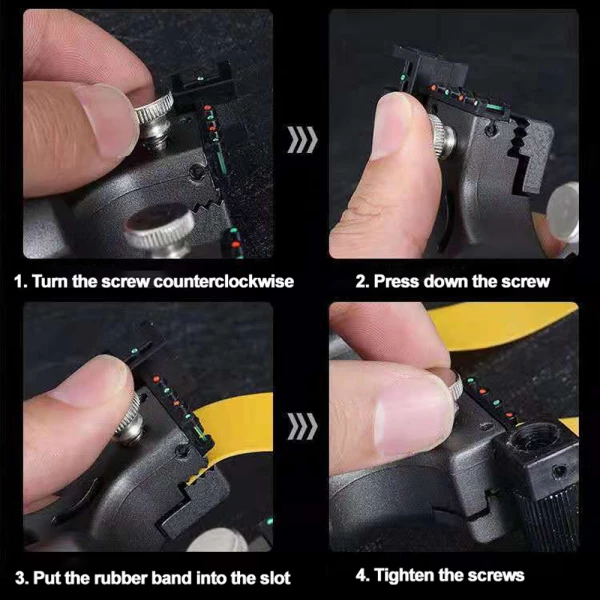 1. Turn the screw counterclockwise

2. Press down the screw

3. Put the rubber band into the slot

4. Tighten the screws