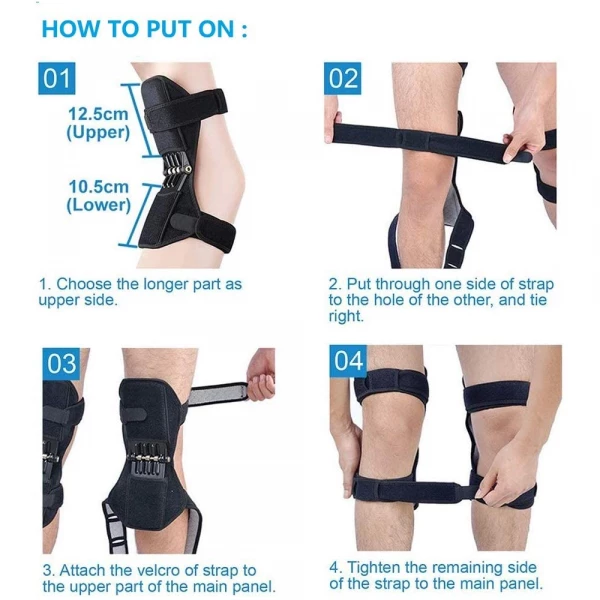 HOW TO PUT ON :

01

12.5cm (Upper)

10.5cm (Lower)

1. Choose the longer part as upper side.

02

2. Put through one side of strap to the hole of the other, and tie right.

03

3. Attach the velcro of strap to the upper part of the main panel.

04

4. Tighten the remaining side of the strap to the main panel.