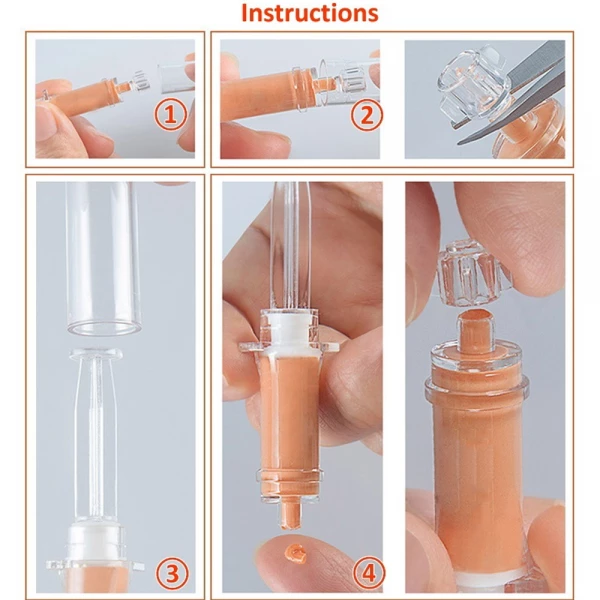 Instructions

①

②

③

④