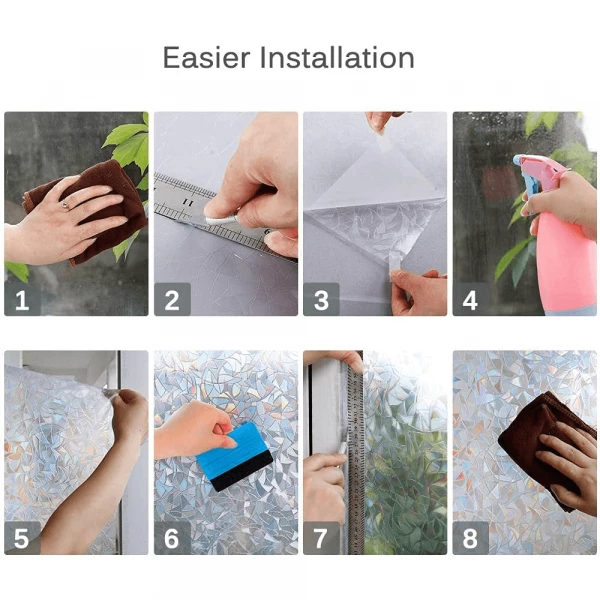 Easier Installation

1

2

3

4

5

6

7

8