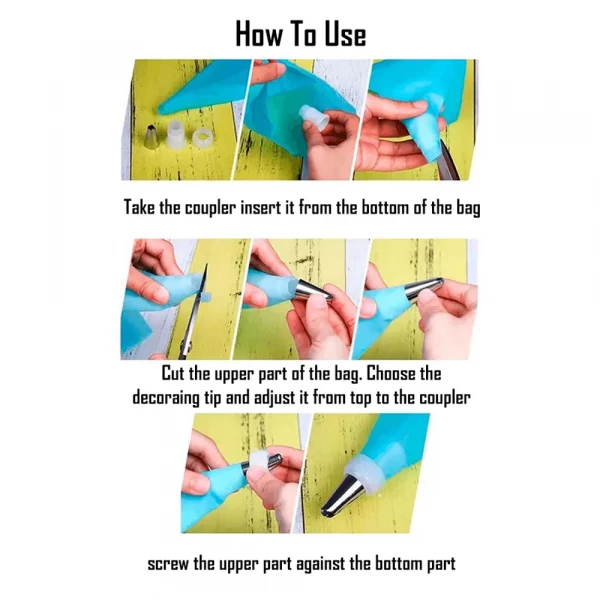 How To Use

Take the coupler insert it from the bottom of the bag

Cut the upper part of the bag. Choose the decoraing tip and adjust it from top to the coupler

screw the upper part against the bottom part