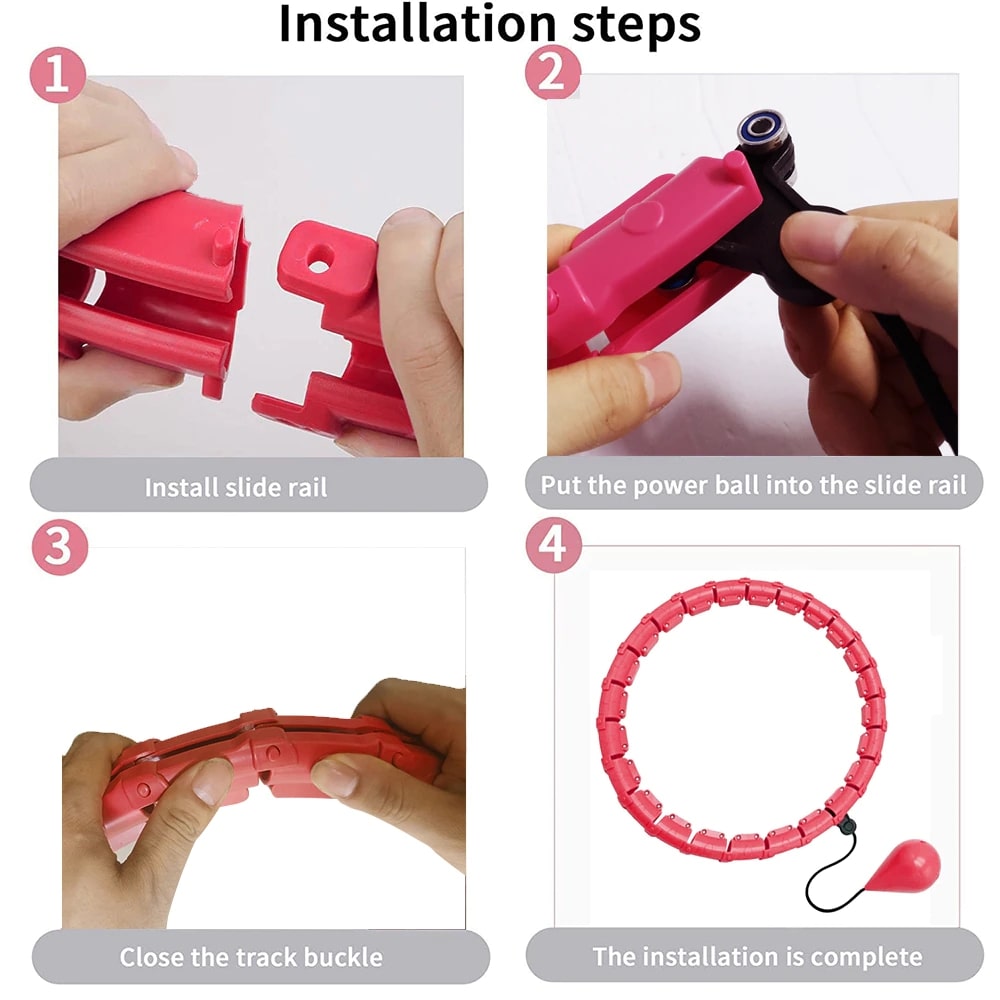 Installation steps

1

Install slide rail

2

Put the power ball into the slide rail

3

Close the track buckle

4

The installation is complete