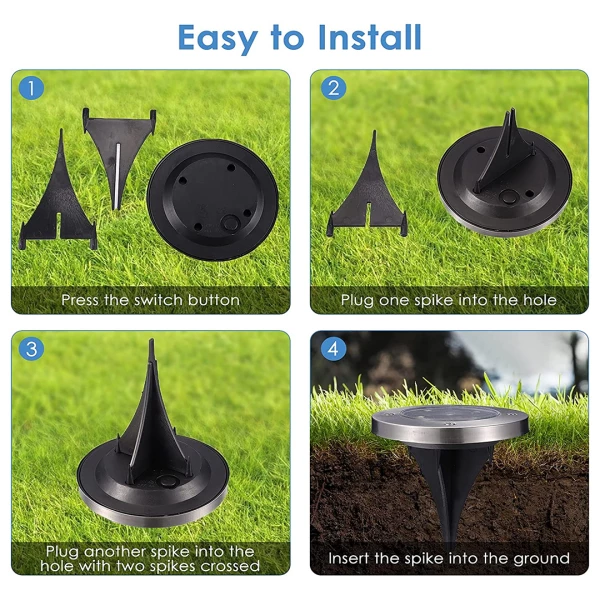 Easy to Install

1

Press the switch button

2

Plug one spike into the hole

3

Plug another spike into the hole with two spikes crossed

4

Insert the spike into the ground