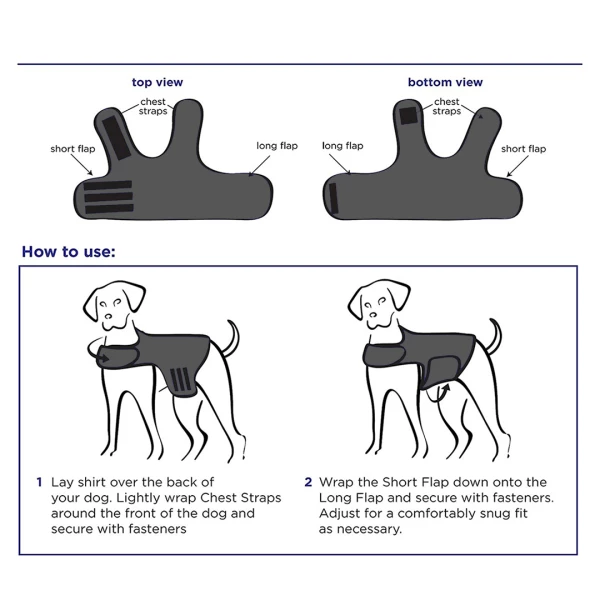 top view

chest straps

short flap

long flap

bottom view

chest straps

long flap

short flap

How to use:

1 Lay shirt over the back of your dog. Lightly wrap Chest Straps around the front of the dog and secure with fasteners

2 Wrap the Short Flap down onto the Long Flap and secure with fasteners. Adjust for a comfortably snug fit as necessary.