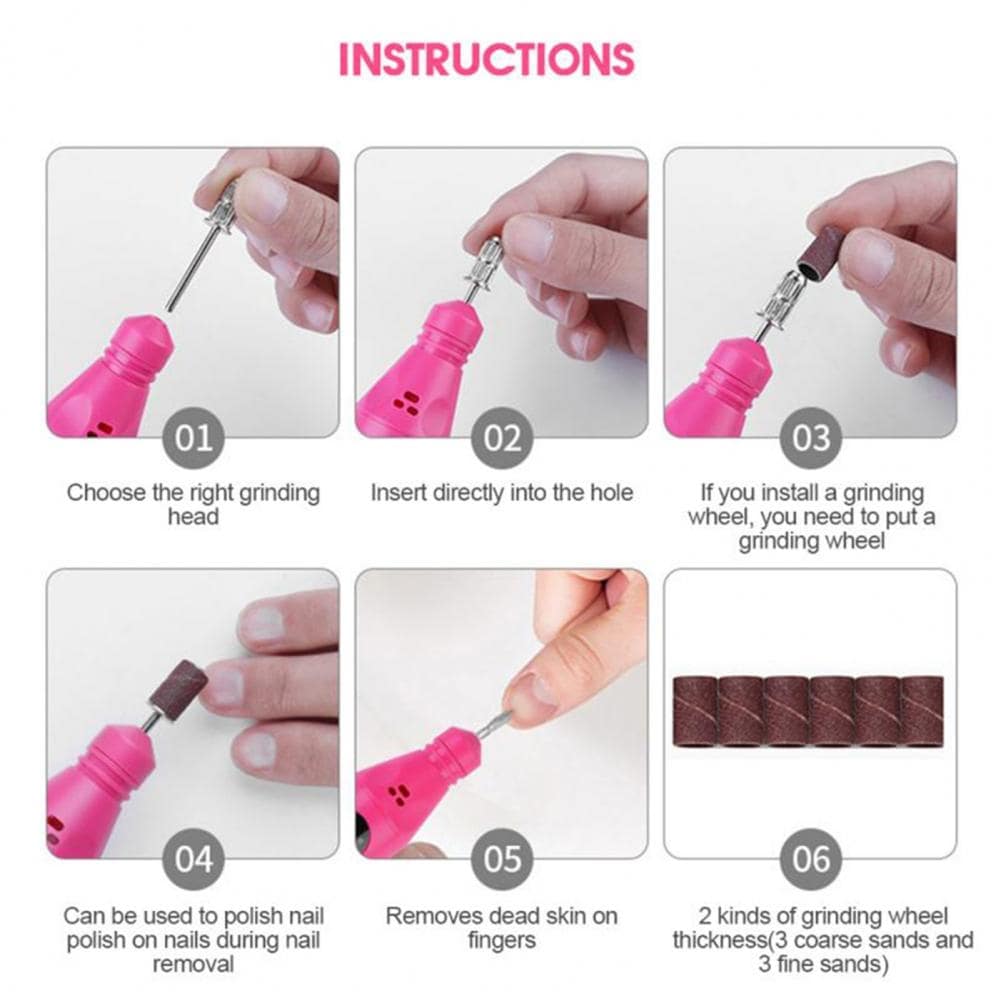 INSTRUCTIONS

01

Choose the right grinding head

02

Insert directly into the hole

03

If you install a grinding wheel, you need to put a grinding wheel

04

Can be used to polish nail polish on nails during nail removal

05

Removes dead skin on fingers

06

2 kinds of grinding wheel thickness(3 coarse sands and 3 fine sands)