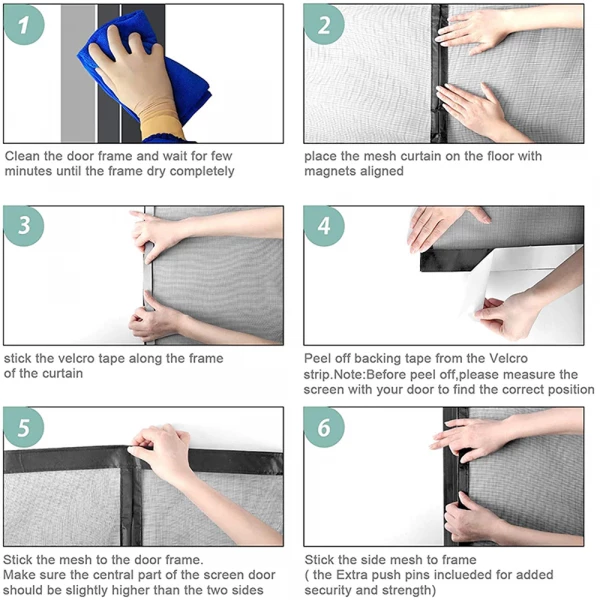 1

Clean the door frame and wait for few minutes until the frame dry completely

2

place the mesh curtain on the floor with magnets aligned

3

stick the velcro tape along the frame of the curtain

4

Peel off backing tape from the Velcro strip.Note:Before peel off,please measure the screen with your door to find the correct position

5

Stick the mesh to the door frame.
Make sure the central part of the screen door should be slightly higher than the two sides

6

Stick the side mesh to frame
( the Extra push pins inclueded for added security and strength)