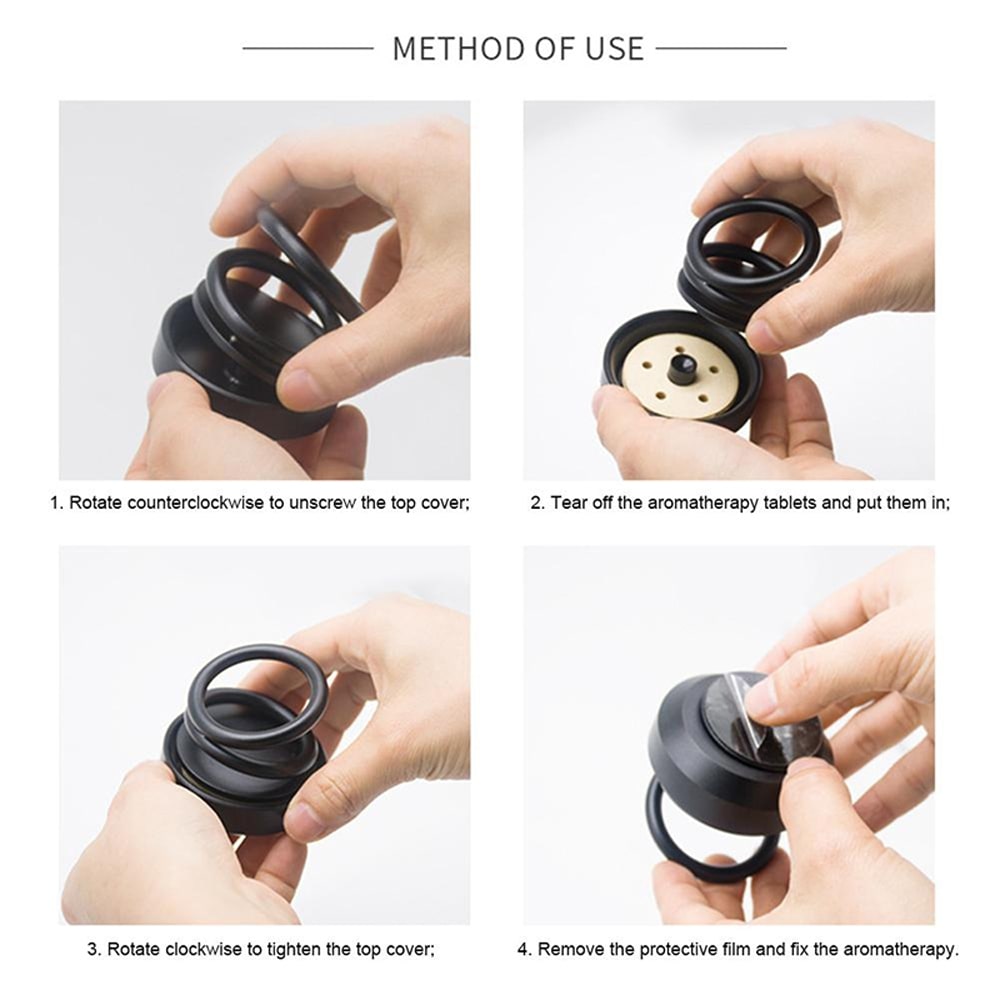 METHOD OF USE

1. Rotate counterclockwise to unscrew the top cover;

2. Tear off the aromatherapy tablets and put them in;

3. Rotate clockwise to tighten the top cover;

4. Remove the protective film and fix the aromatherapy.