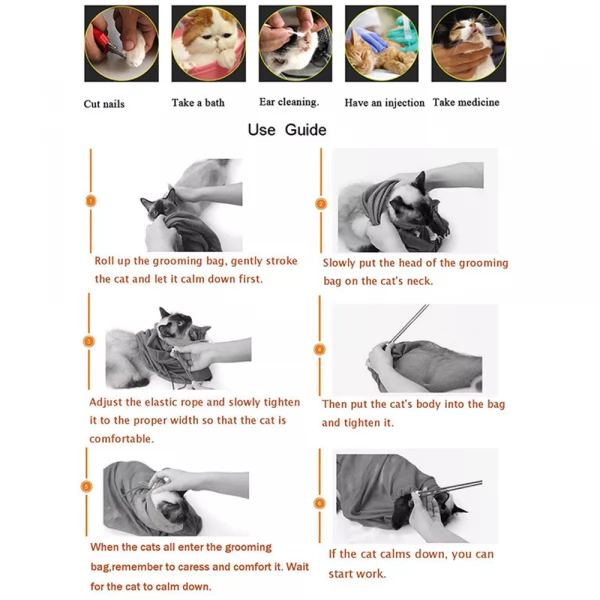 Cut nails

Take a bath

Ear cleaning.

Have an injection

Take medicine

Use Guide

1

Roll up the grooming bag, gently stroke the cat and let it calm down first.

2

Slowly put the head of the grooming bag on the cat's neck.

3

Adjust the elastic rope and slowly tighten it to the proper width so that the cat is comfortable.

4

Then put the cat's body into the bag and tighten it.

5

When the cats all enter the grooming bag,remember to caress and comfort it. Wait for the cat to calm down.

6

If the cat calms down, you can start work.