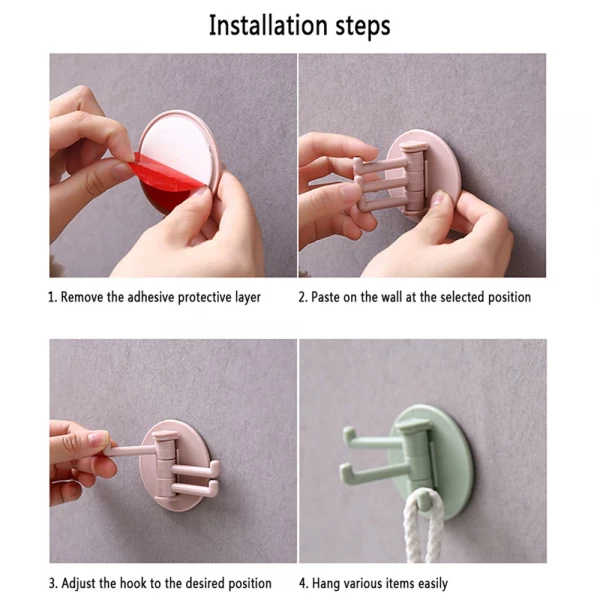 Installation steps

1. Remove the adhesive protective layer

2. Paste on the wall at the selected position

3. Adjust the hook to the desired position

4. Hang various items easily