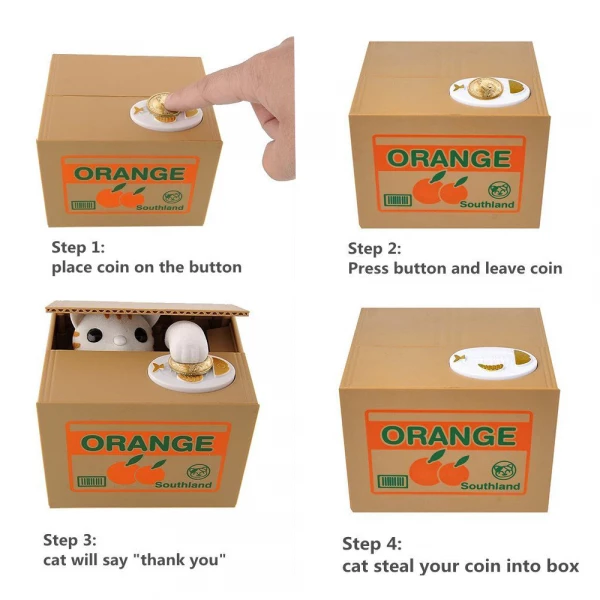 ORANGE

Southland

Step 1:
place coin on the button

ORANGE

Southland

Step 2:
Press button and leave coin

ORANGE

Southland

Step 3:
cat will say "thank you"

ORANGE

Southland

Step 4:
cat steal your coin into box