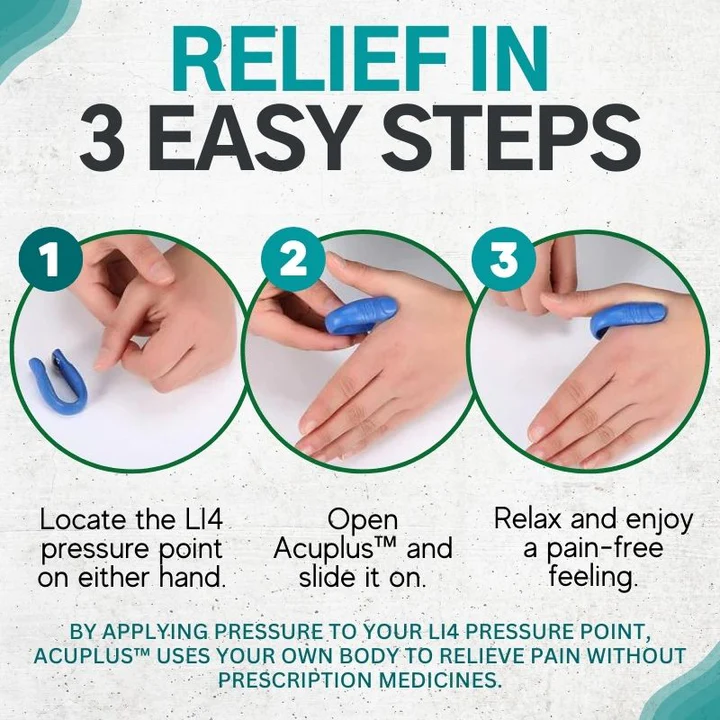 RELIEF IN
3 EASY STEPS

1

2

3

Locate the LI4 pressure point on either hand.

Open Acuplus™ and slide it on.

Relax and enjoy a pain-free feeling.

BY APPLYING PRESSURE TO YOUR LI4 PRESSURE POINT, ACUPLUS™ USES YOUR OWN BODY TO RELIEVE PAIN WITHOUT PRESCRIPTION MEDICINES.