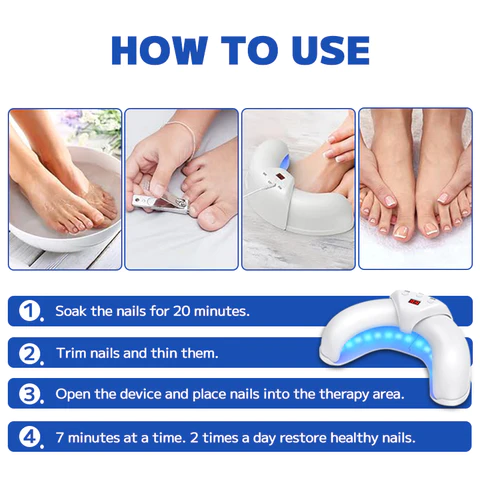 HOW TO USE

1. Soak the nails for 20 minutes.

2. Trim nails and thin them.

3. Open the device and place nails into the therapy area.

4. 7 minutes at a time. 2 times a day restore healthy nails.