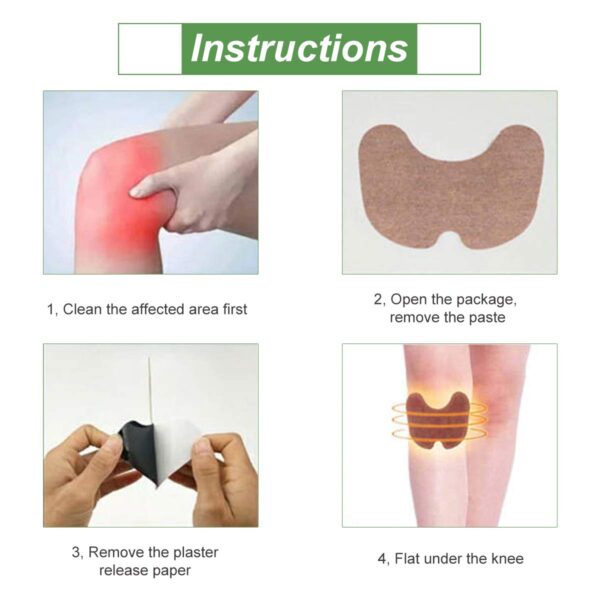 Instructions

1, Clean the affected area first

2, Open the package, remove the paste

3, Remove the plaster release paper

4, Flat under the knee