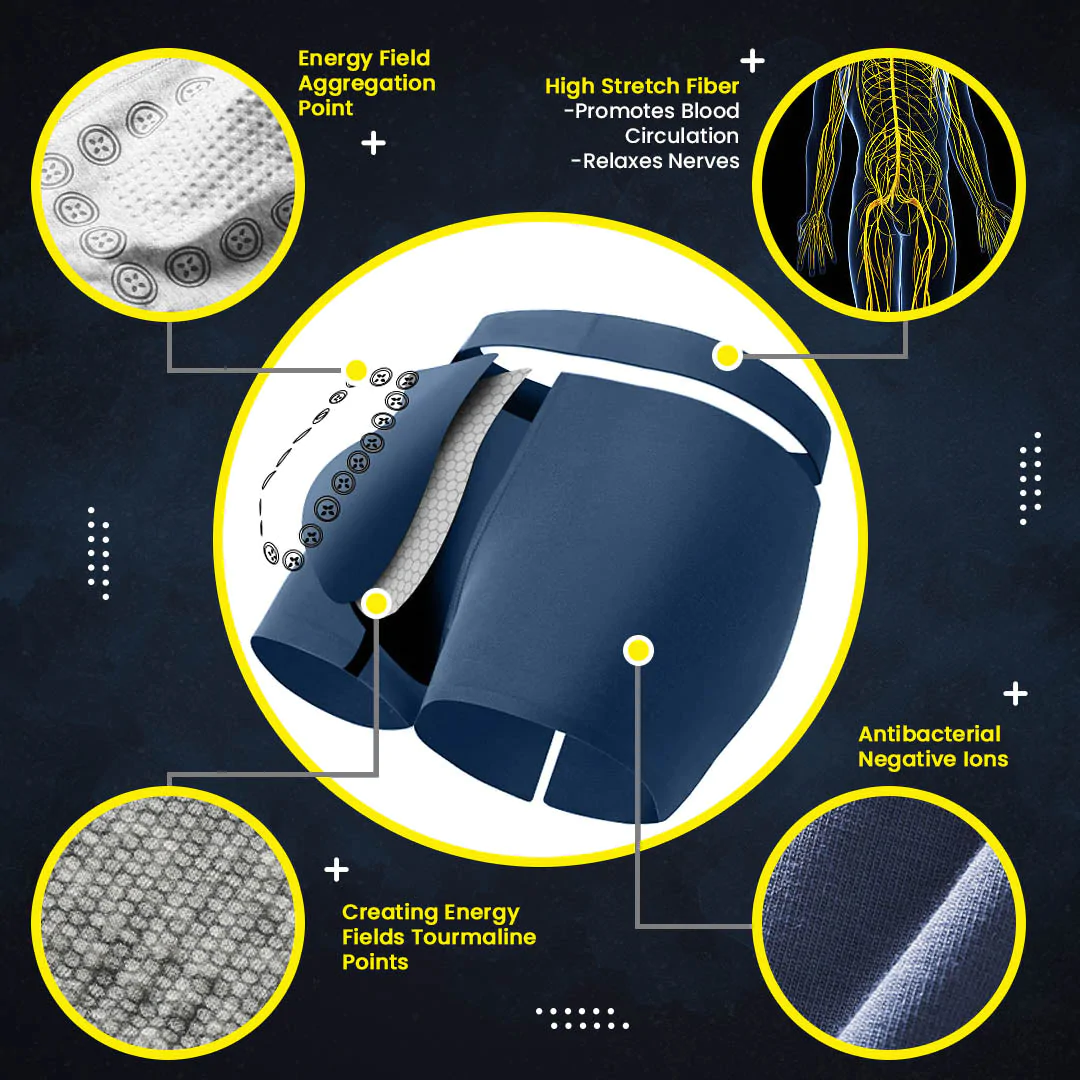 Energy Field Aggregation Point

High Stretch Fiber
-Promotes Blood Circulation
-Relaxes Nerves

Antibacterial Negative Ions

Creating Energy Fields Tourmaline Points